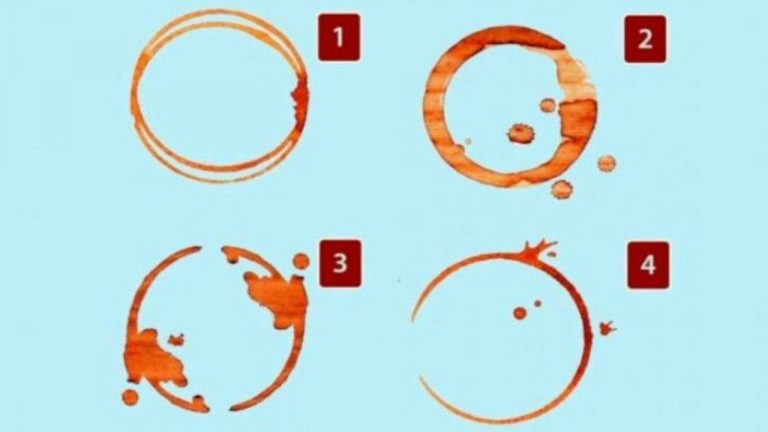 1
2
3
4